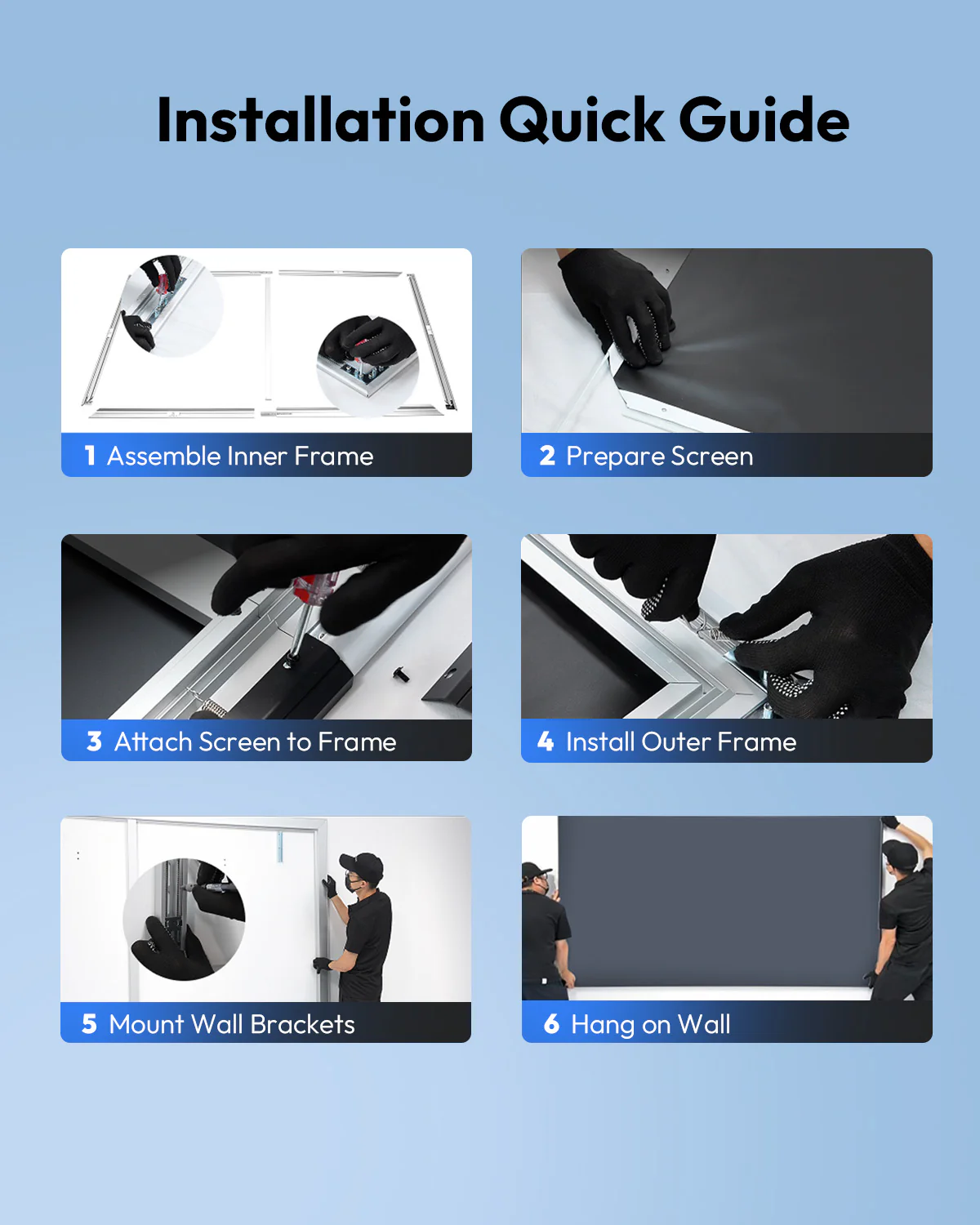 Installation Quick Guide

1 Assemble Inner Frame

2 Prepare Screen

3 Attach Screen to Frame

4 Install Outer Frame

5 Mount Wall Brackets

6 Hang on Wall