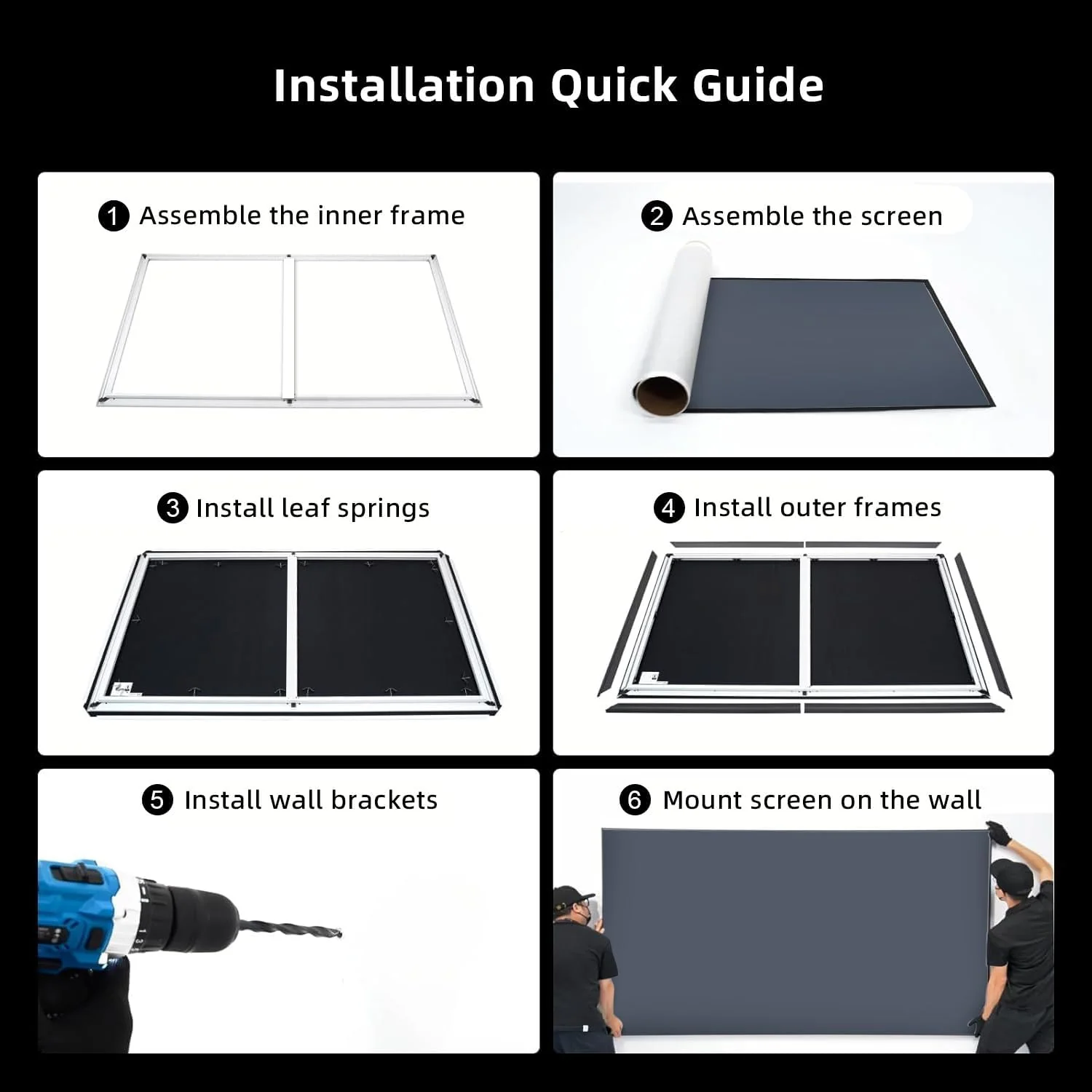 Installation Quick Guide

1 Assemble the inner frame

2 Assemble the screen

3 Install leaf springs

4 Install outer frames

5 Install wall brackets

6 Mount screen on the wall